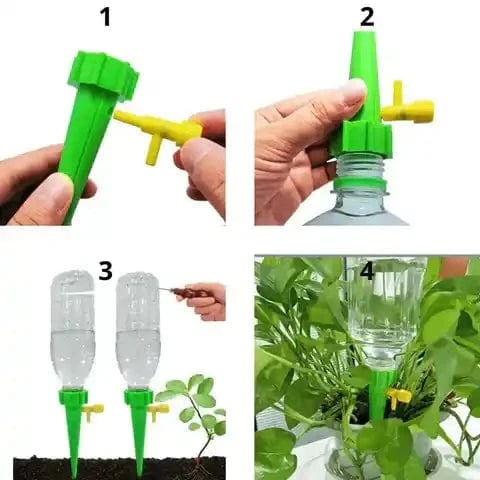 1

2

3

4