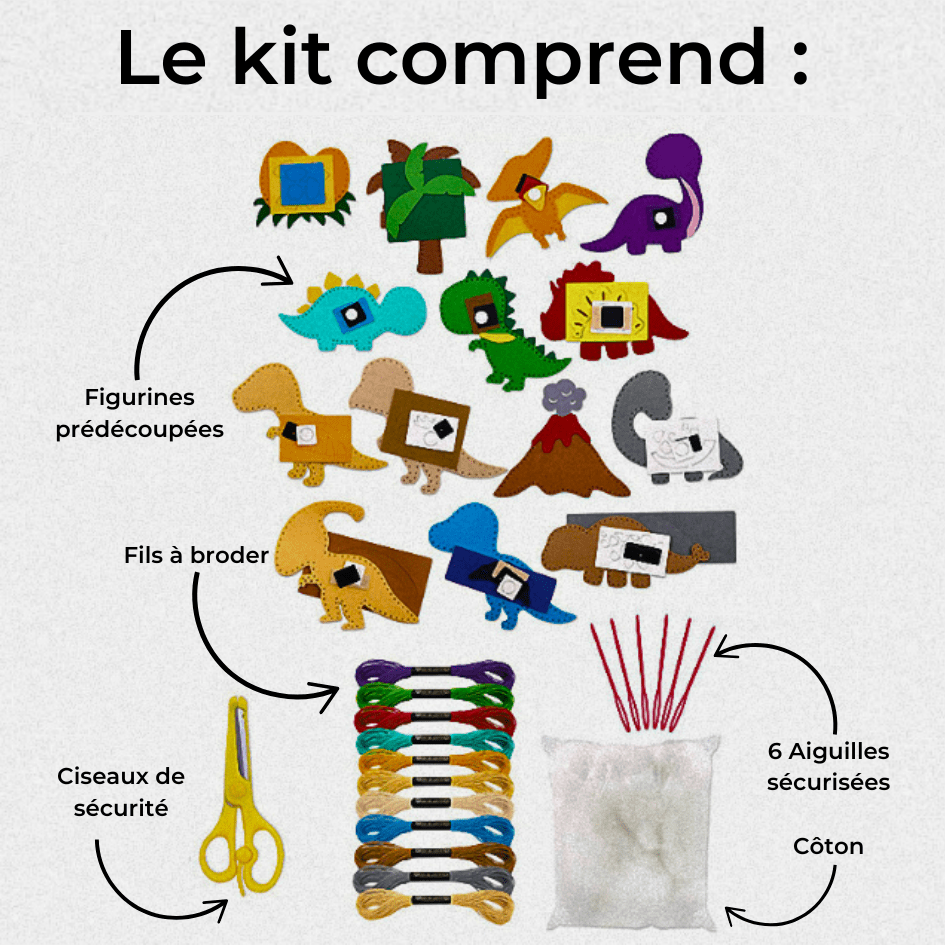 Le kit comprend :

Figurines prédécoupées

Fils à broder

Ciseaux de sécurité

6 Aiguilles sécurisées

Côton