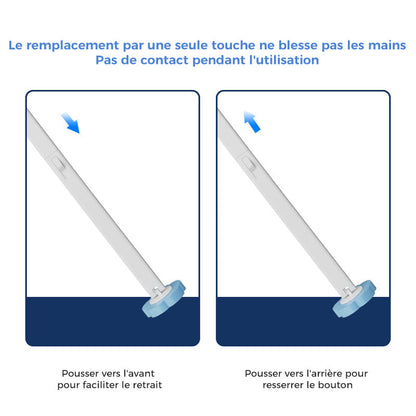 Le remplacement par une seule touche ne blesse pas les mains
Pas de contact pendant l'utilisation

Pousser vers l'avant pour faciliter le retrait

Pousser vers l'arrière pour resserrer le bouton