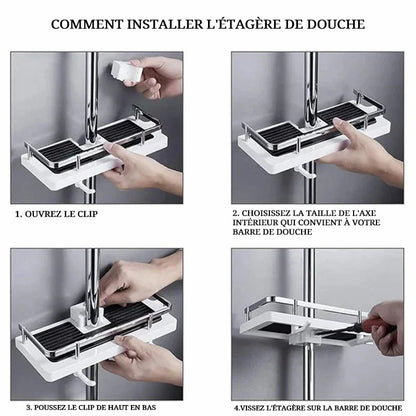 COMMENT INSTALLER L'ÉTAGÈRE DE DOUCHE

1. OUVREZ LE CLIP

2. CHOISISSEZ LA TAILLE DE L'AXE INTÉRIEUR QUI CONVIENT À VOTRE BARRE DE DOUCHE

3. POUSSEZ LE CLIP DE HAUT EN BAS

4.VISSEZ L'ÉTAGÈRE SUR LA BARRE DE DOUCHE