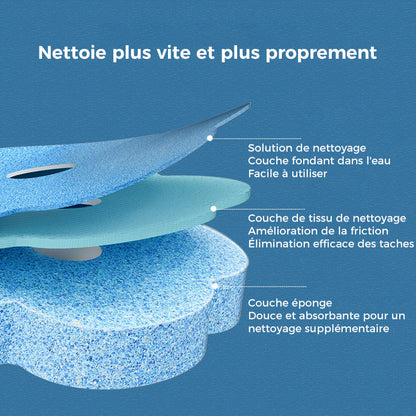 Nettoie plus vite et plus proprement

Solution de nettoyage
Couche fondant dans l'eau
Facile à utiliser

Couche de tissu de nettoyage
Amélioration de la friction
Élimination efficace des taches

Couche éponge
Douce et absorbante pour un nettoyage supplémentaire