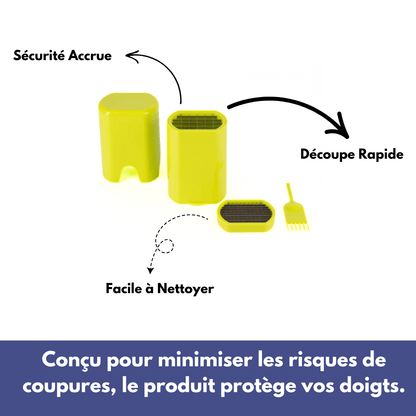 Sécurité Accrue

Découpe Rapide

Facile à Nettoyer

Conçu pour minimiser les risques de coupures, le produit protège vos doigts.