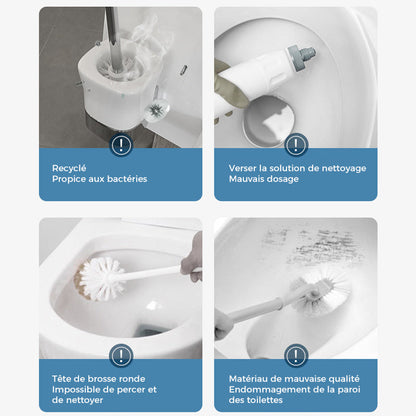 !

Recyclé
Propice aux bactéries

!

Verser la solution de nettoyage
Mauvais dosage

!

Tête de brosse ronde
Impossible de percer et de nettoyer

!

Matériau de mauvaise qualité
Endommagement de la paroi des toilettes