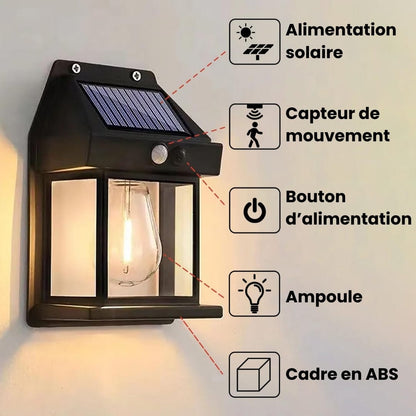 Alimentation solaire

Capteur de mouvement

Bouton d'alimentation

Ampoule

Cadre en ABS