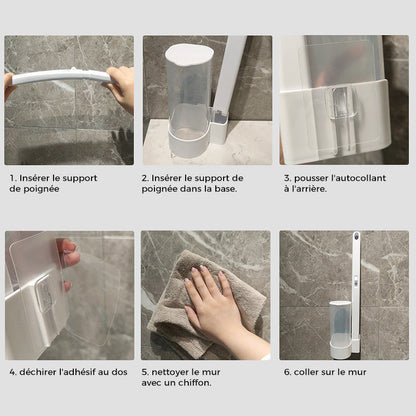 1. Insérer le support de poignée

2. Insérer le support de poignée dans la base.

3. pousser l'autocollant à l'arrière.

4. déchirer l'adhésif au dos

5. nettoyer le mur avec un chiffon.

6. coller sur le mur