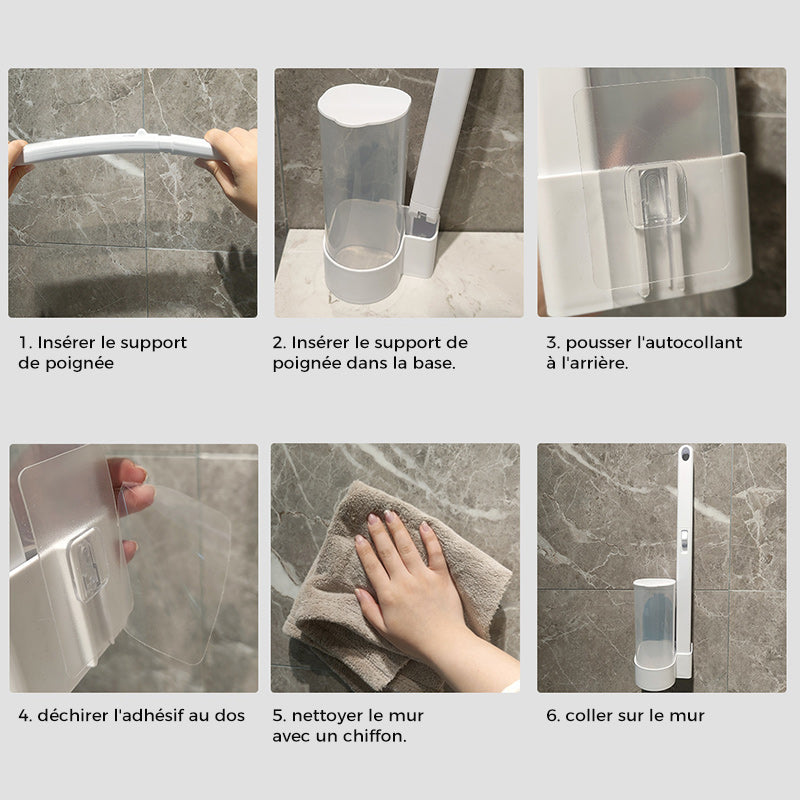 1. Insérer le support de poignée

2. Insérer le support de poignée dans la base.

3. pousser l'autocollant à l'arrière.

4. déchirer l'adhésif au dos

5. nettoyer le mur avec un chiffon.

6. coller sur le mur